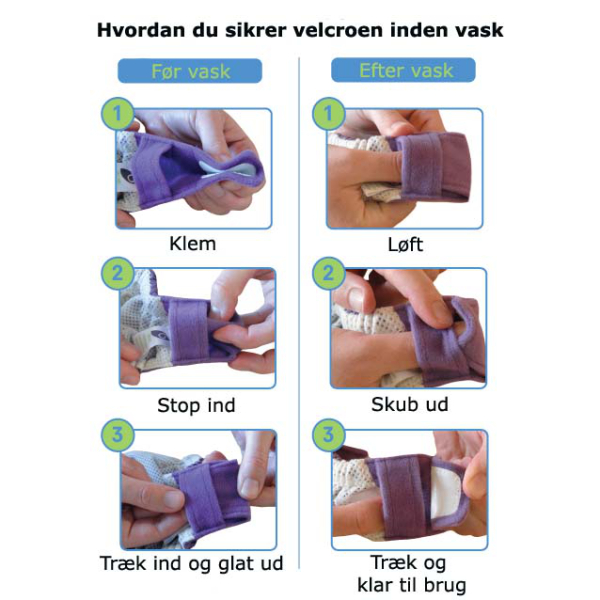 Hvordan du sikrer velcroen inden vask

Før vask

1

Klem

2

Stop ind

3

Træk ind og glat ud

Efter vask

1

Løft

2

Skub ud

3

Træk og klar til brug