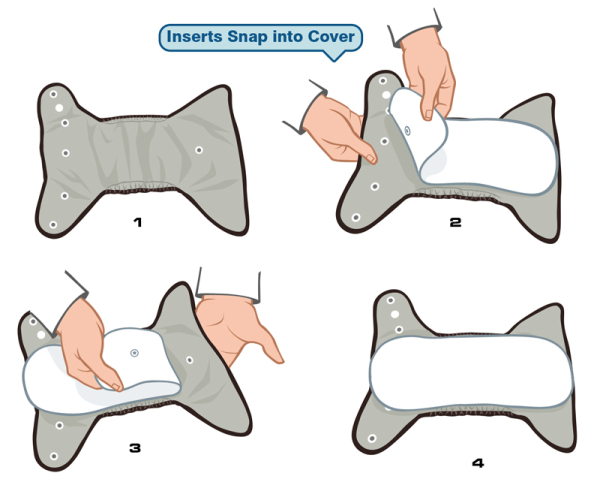 Inserts Snap into Cover

1

2

3

4